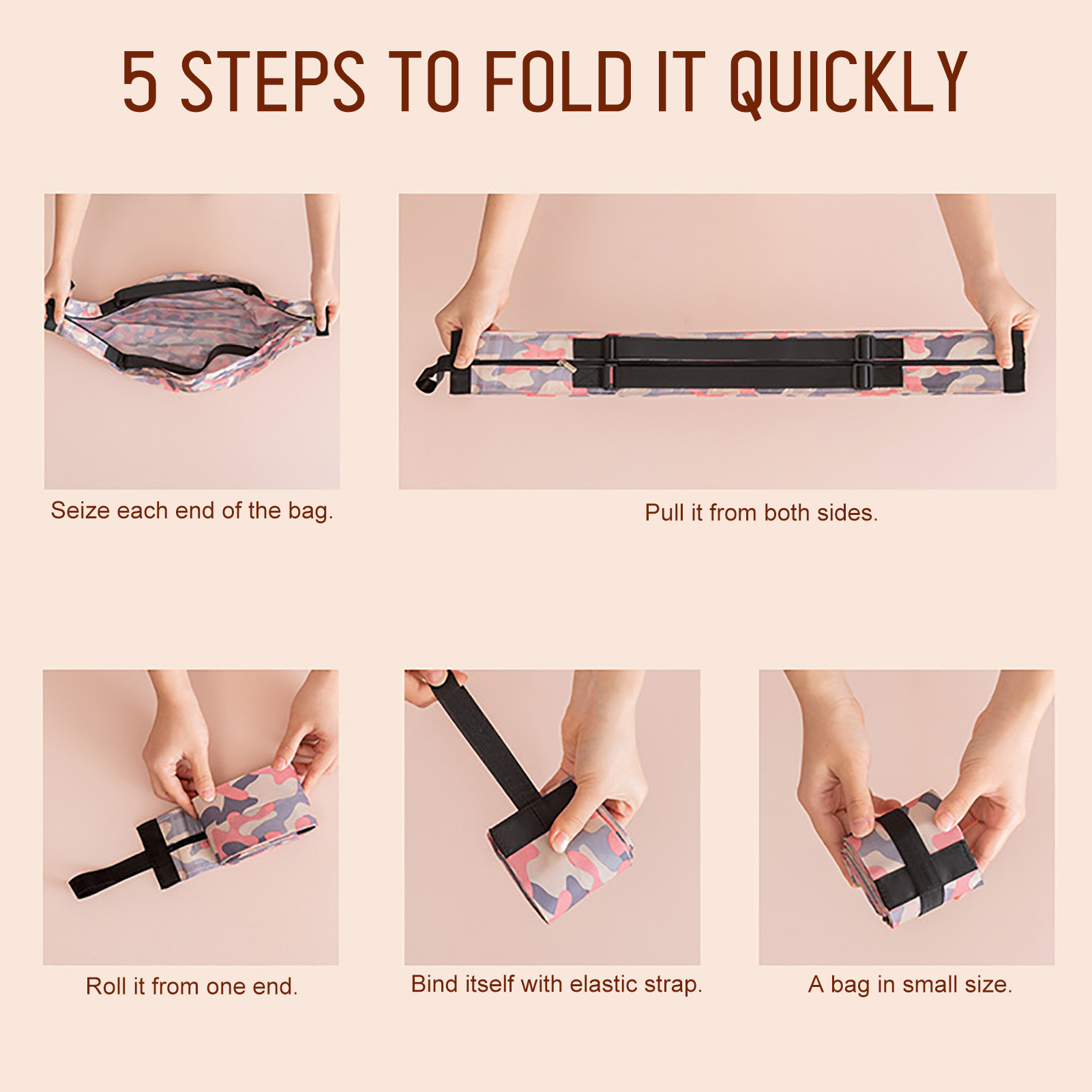 5 STEPS TO FOLD IT QUICKLY

Seize each end of the bag.

Pull it from both sides.

Roll it from one end.

Bind itself with elastic strap.

A bag in small size.