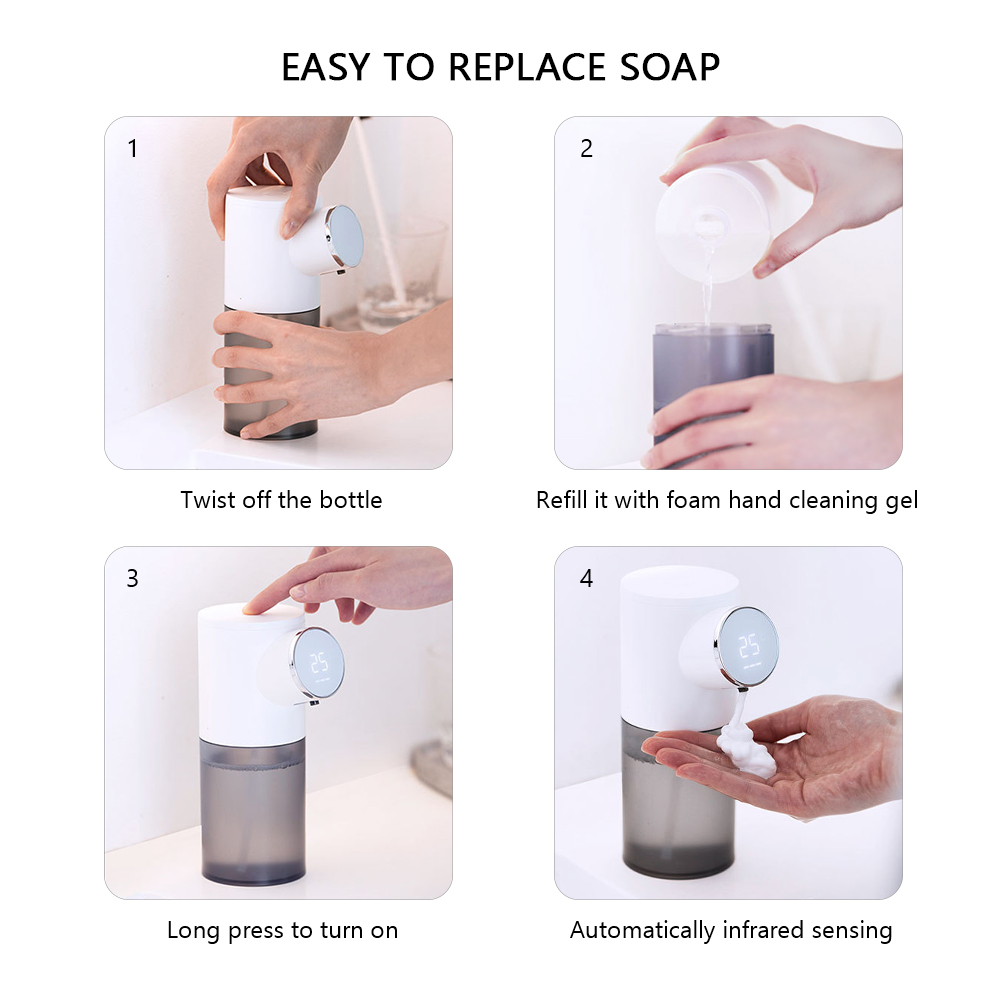 EASY TO REPLACE SOAP

1

Twist off the bottle

2

Refill it with foam hand cleaning gel

3

25

Long press to turn on

4

25

Automatically infrared sensing