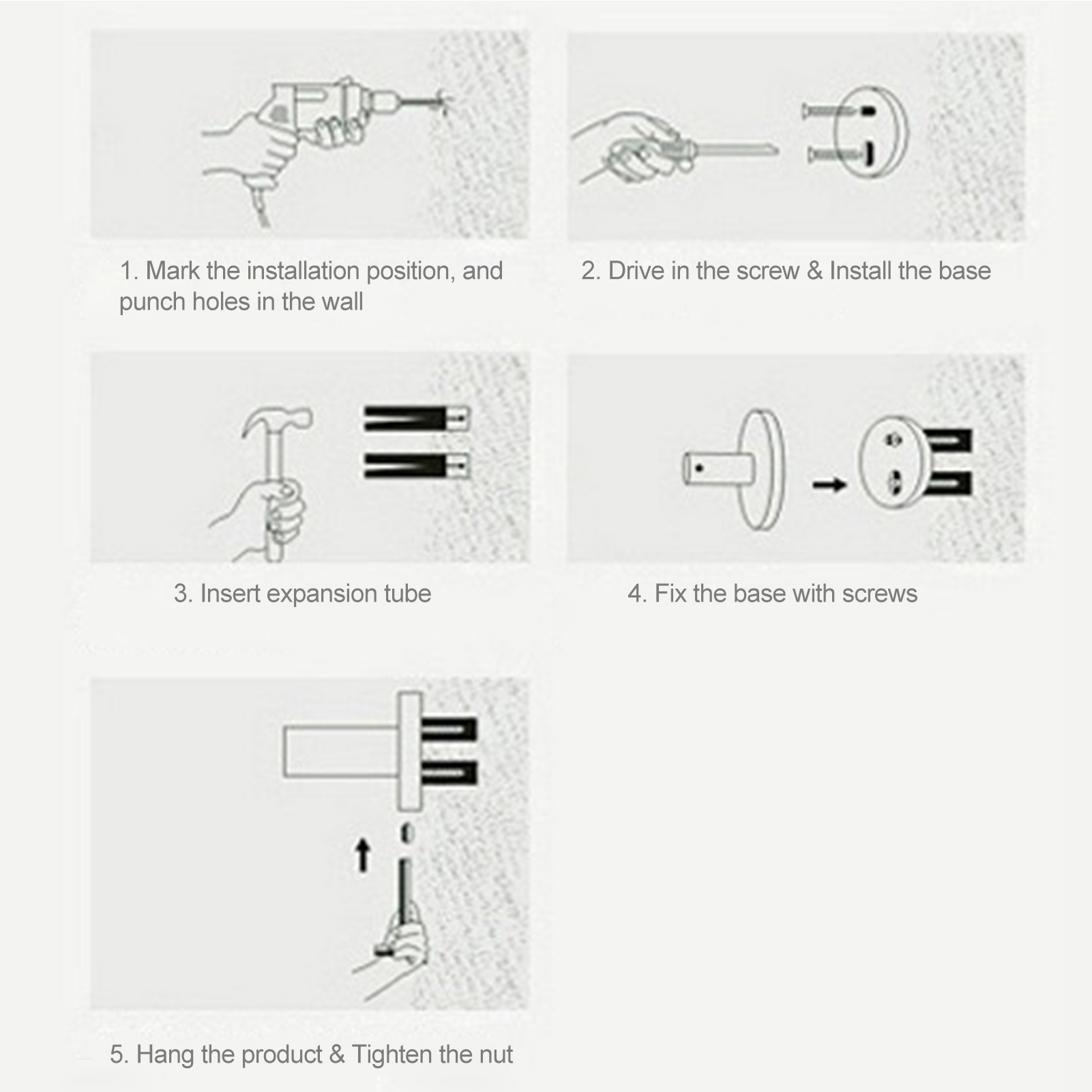 1. Mark the installation position, and punch holes in the wall

2. Drive in the screw & Install the base

3. Insert expansion tube

4. Fix the base with screws

5. Hang the product & Tighten the nut