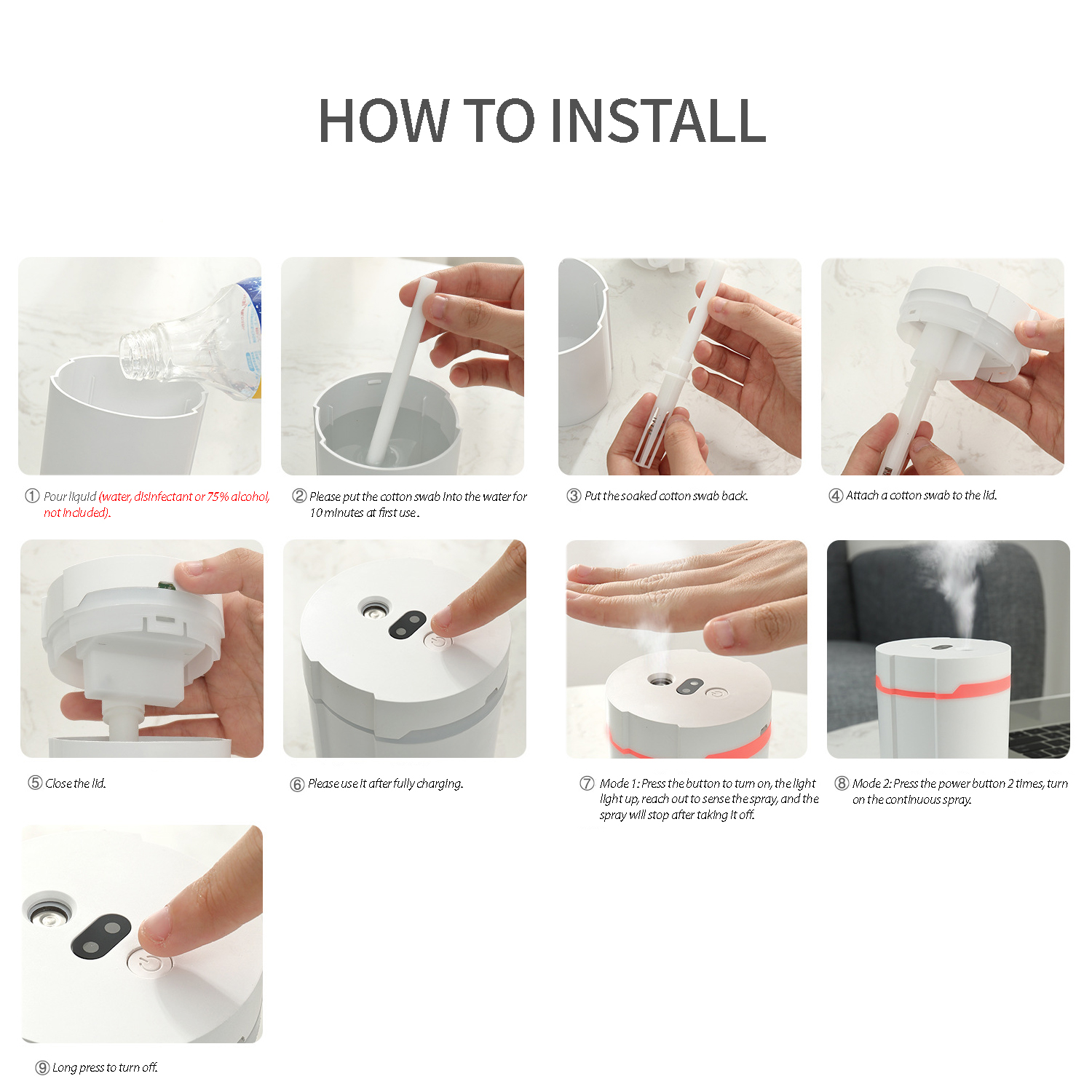 HOW TO INSTALL

① Pour liquid (water, disinfectant or 75% alcohol, not included).

② Please put the cotton swab into the water for 10 minutes at first use.

③ Put the soaked cotton swab back.

④ Attach a cotton swab to the lid.

⑤ Close the lid.

⑥ Please use it after fully charging.

⑦ Mode 1: Press the button to turn on, the light light up, reach out to sense the spray, and the spray will stop after taking it off.

⑧ Mode 2: Press the power button 2 times, turn on the continuous spray.

⑨ Long press to turn off.