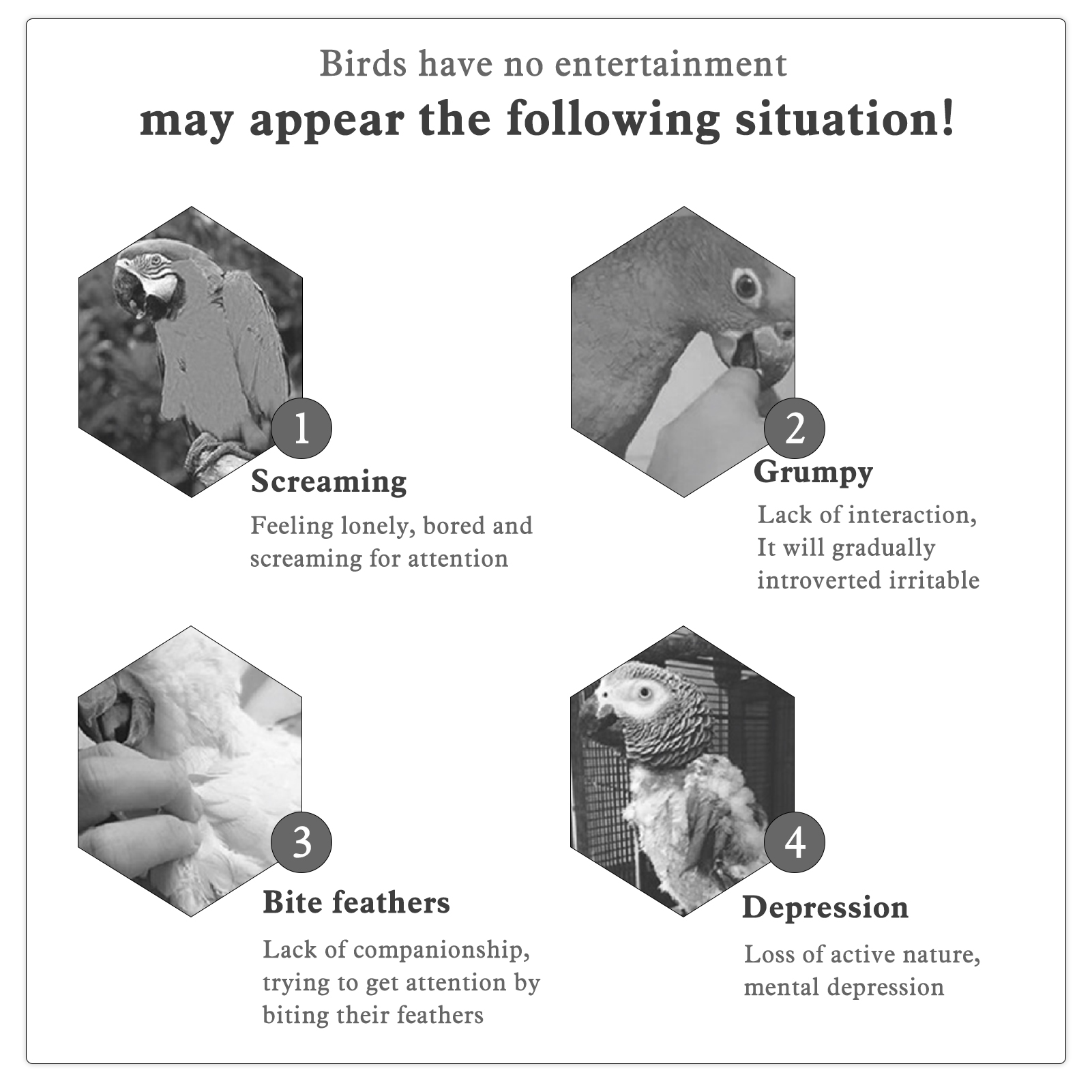 Birds have no entertainment

may appear the following situation!

1

Screaming

Feeling lonely, bored and screaming for attention

2

Grumpy

Lack of interaction, It will gradually introverted irritable

3

Bite feathers

Lack of companionship, trying to get attention by biting their feathers

4

Depression

Loss of active nature, mental depression