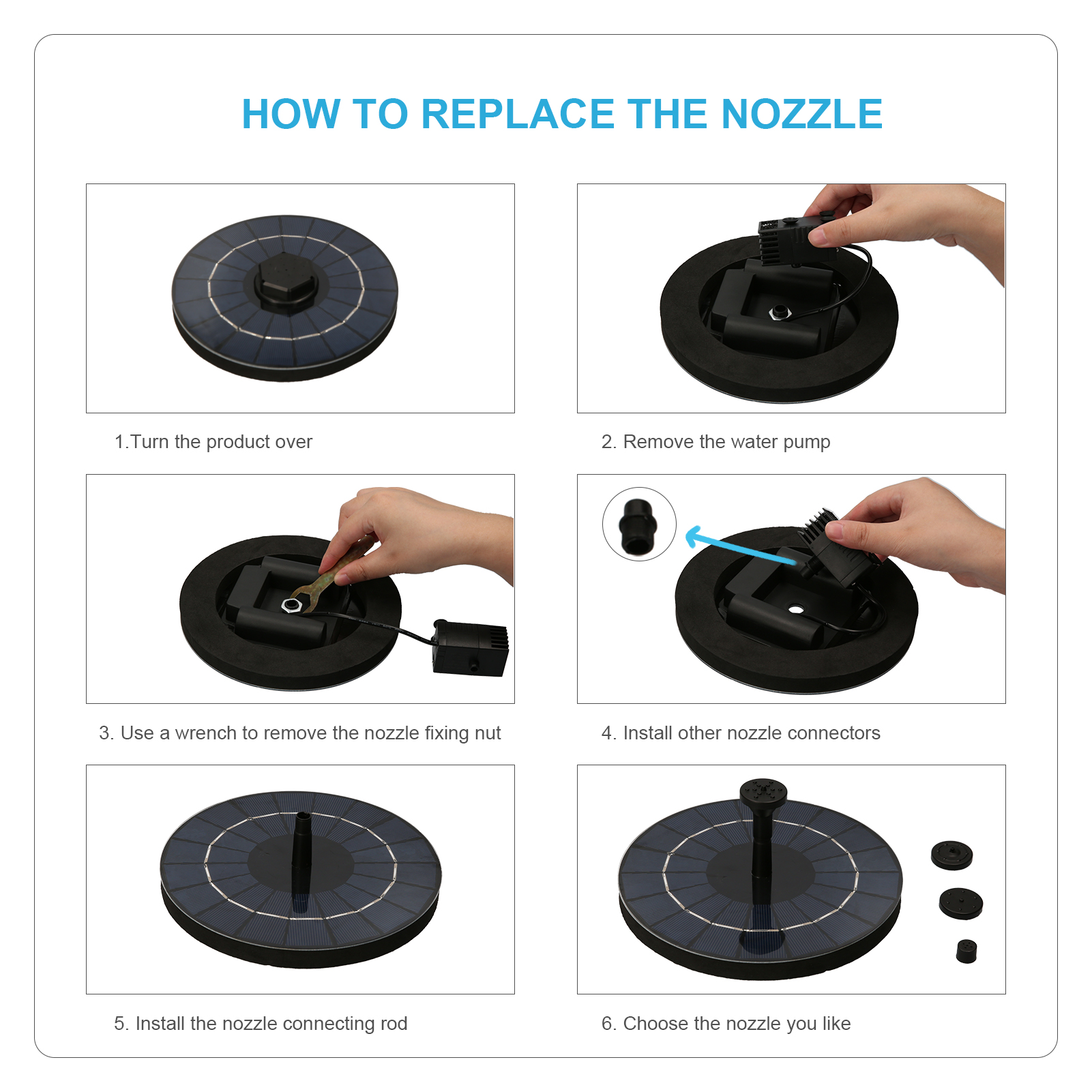 HOW TO REPLACE THE NOZZLE

1.Turn the product over

2. Remove the water pump

3. Use a wrench to remove the nozzle fixing nut

4. Install other nozzle connectors

5. Install the nozzle connecting rod

6. Choose the nozzle you like