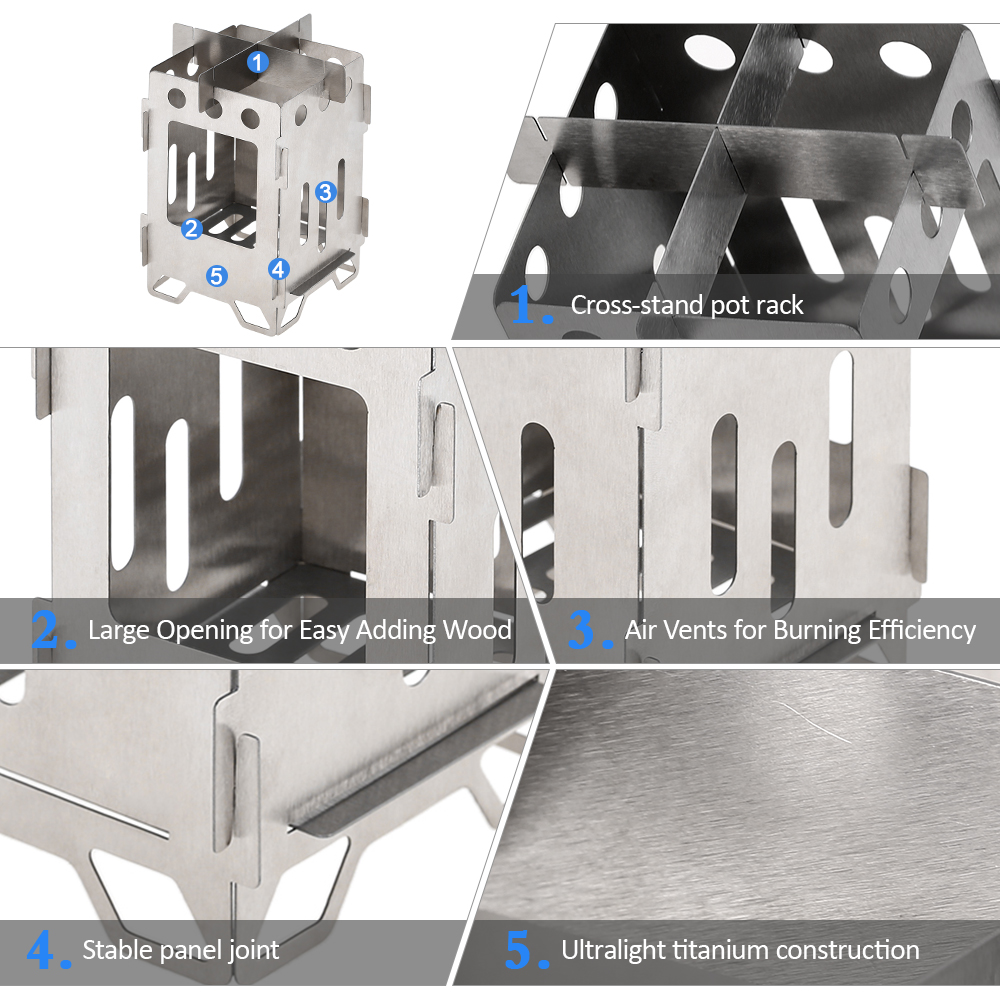 1
2
3
4
5

1. Cross-stand pot rack

2. Large Opening for Easy Adding Wood

3. Air Vents for Burning Efficiency

4. Stable panel joint

5. Ultralight titanium construction